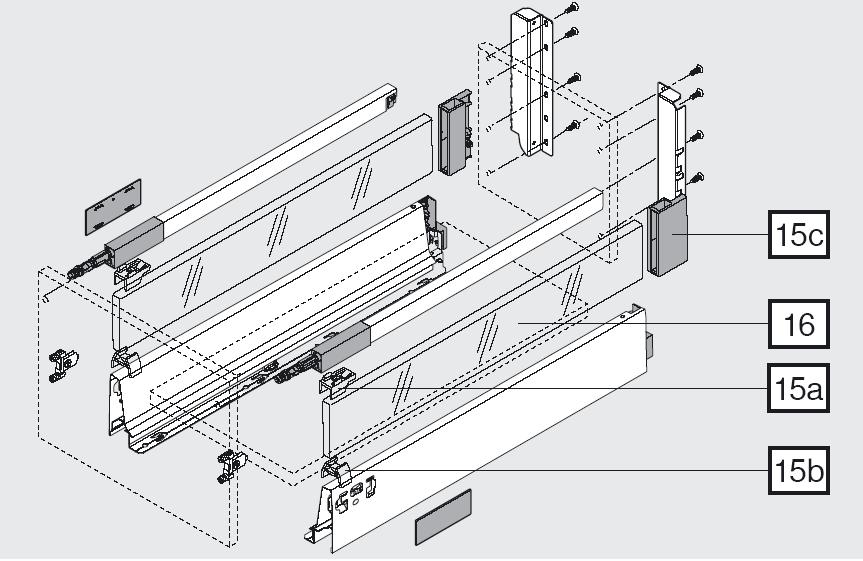 15c
16
15a
15b